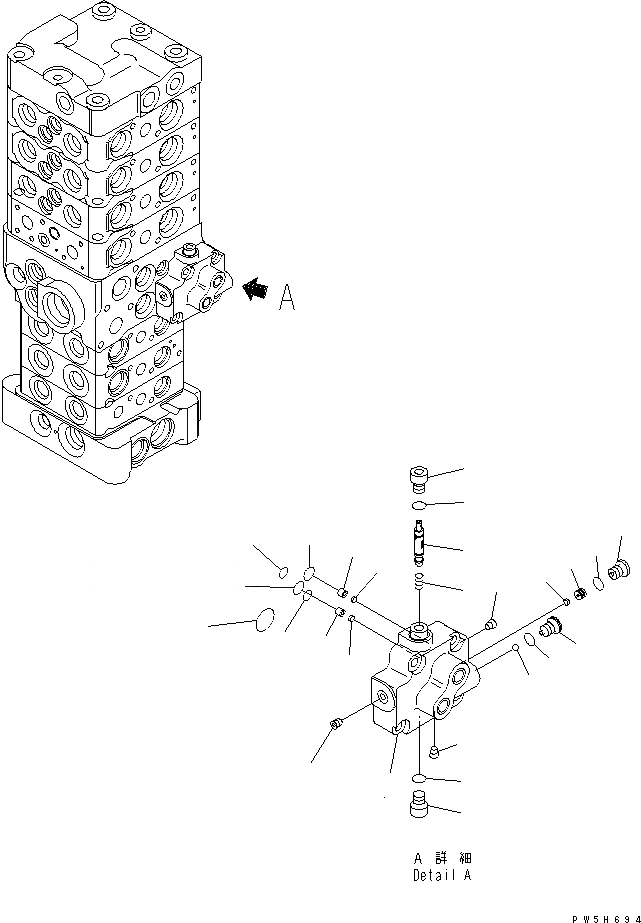 A

A 詳 細
Detail A

PW5H694