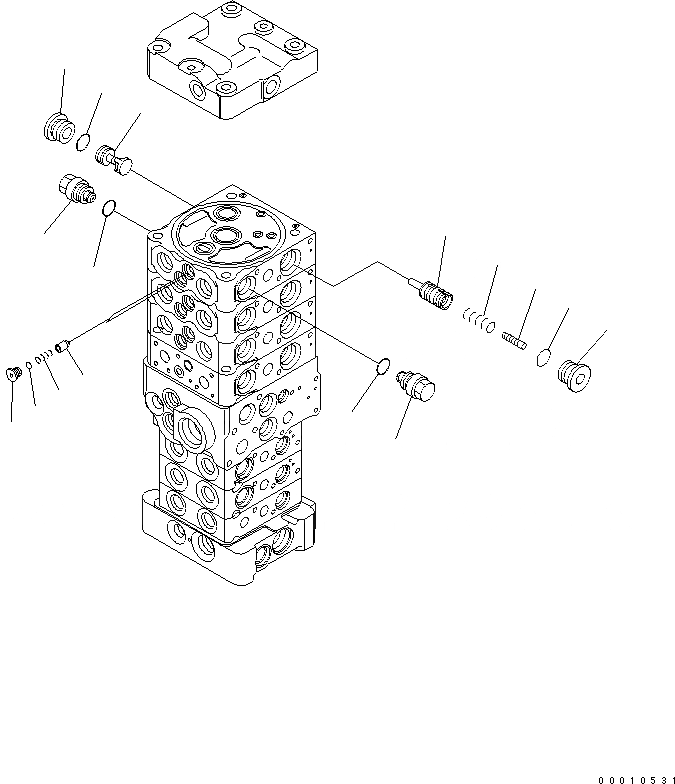 00010531