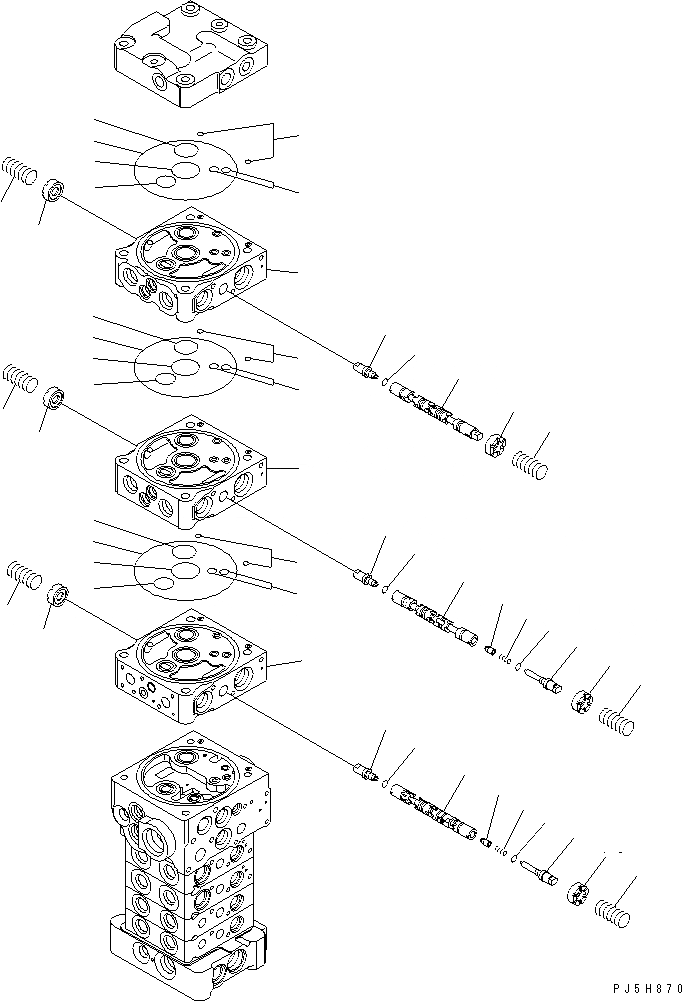 PJ5H870