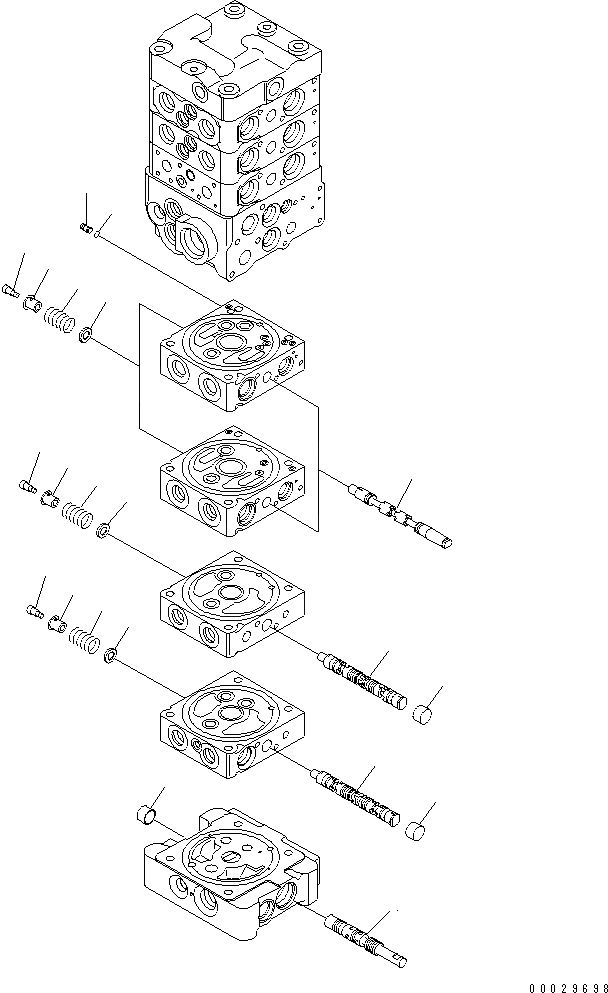 00029698