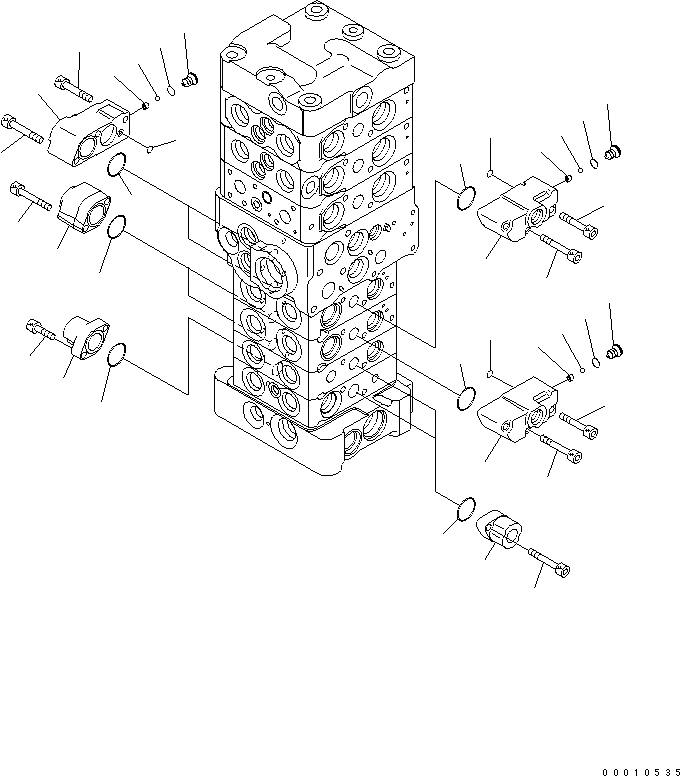 00010535