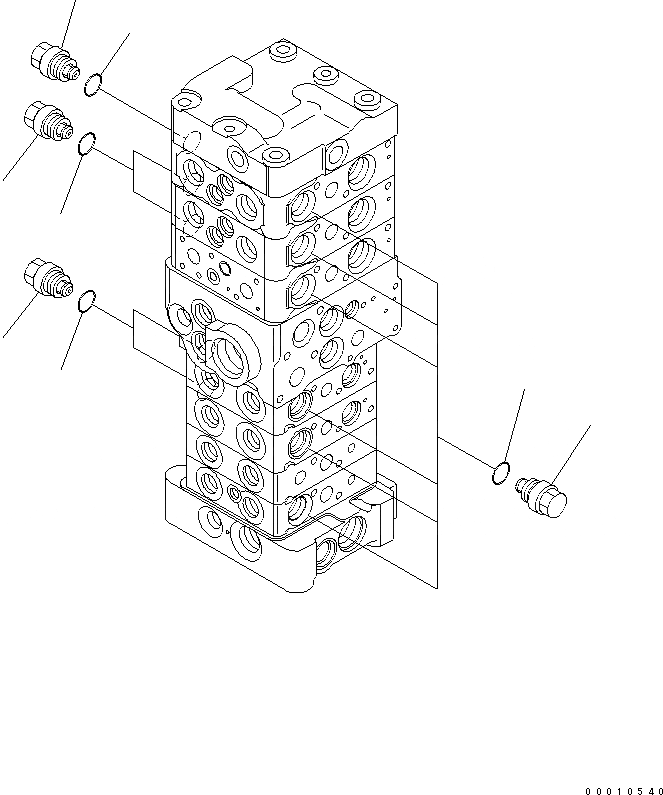 00010540