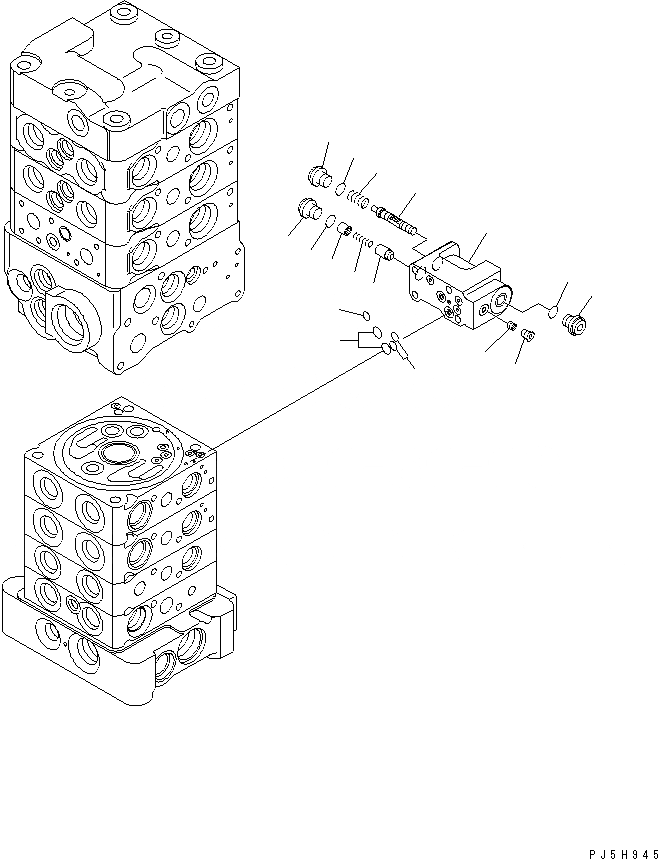 PJ5H945