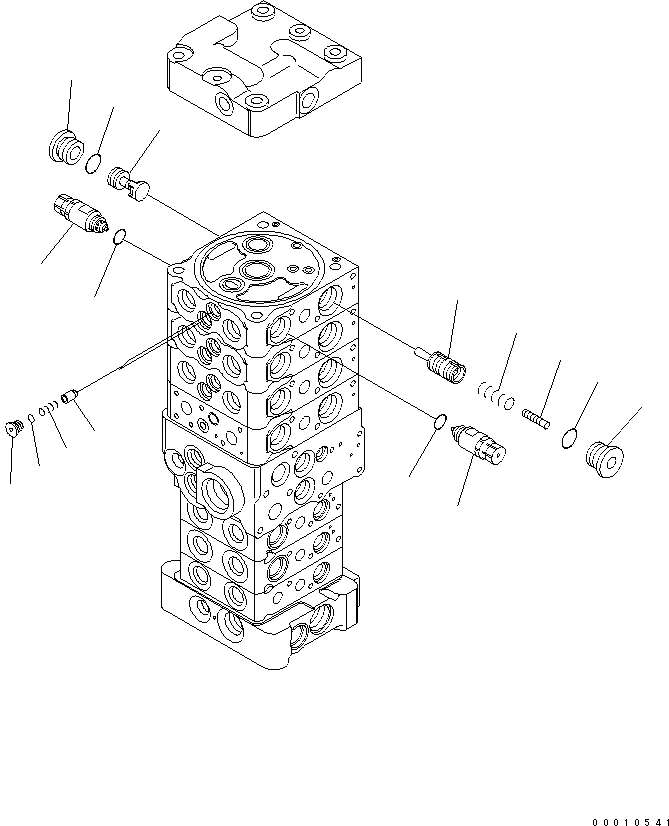 00010541