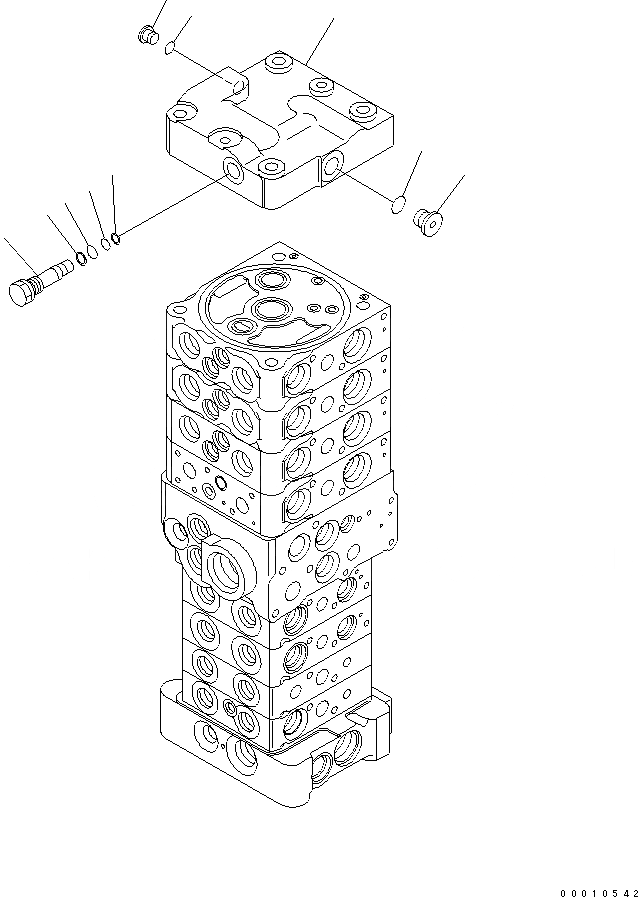 00010542