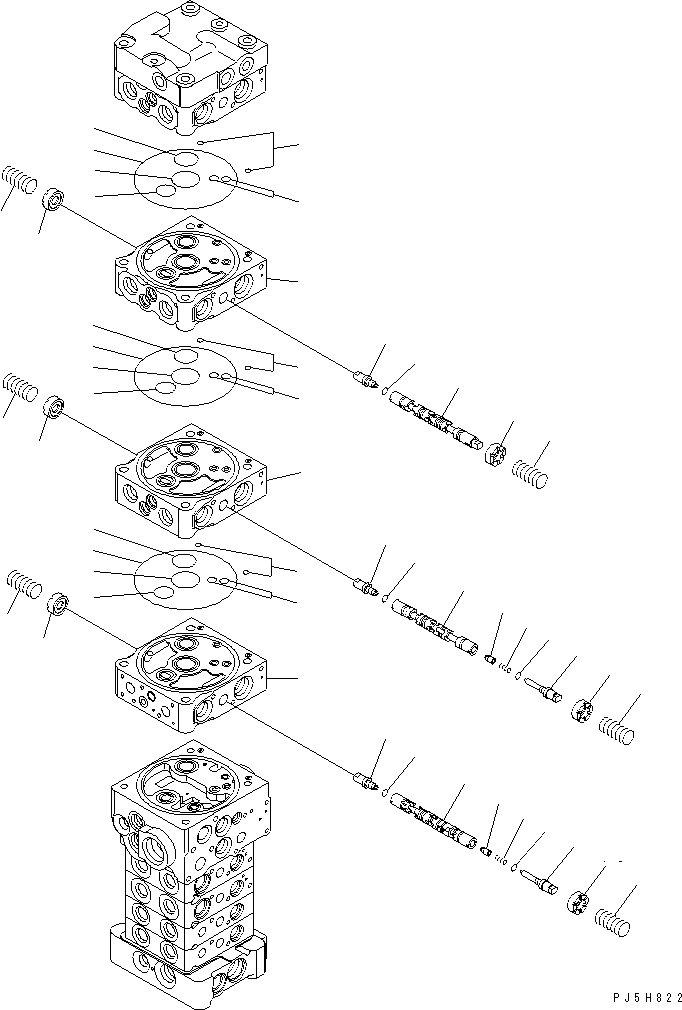 PJ5H822