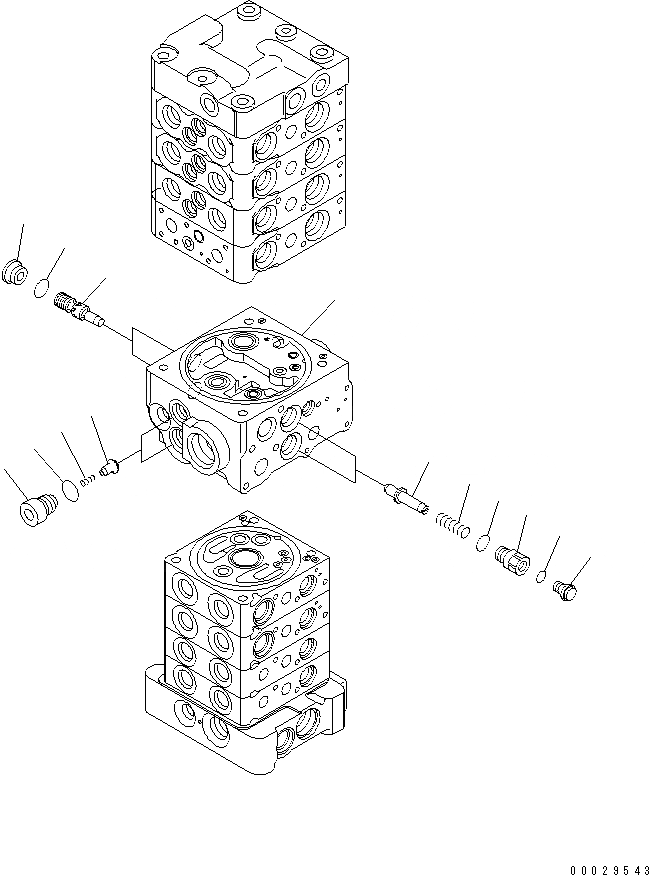 00029543