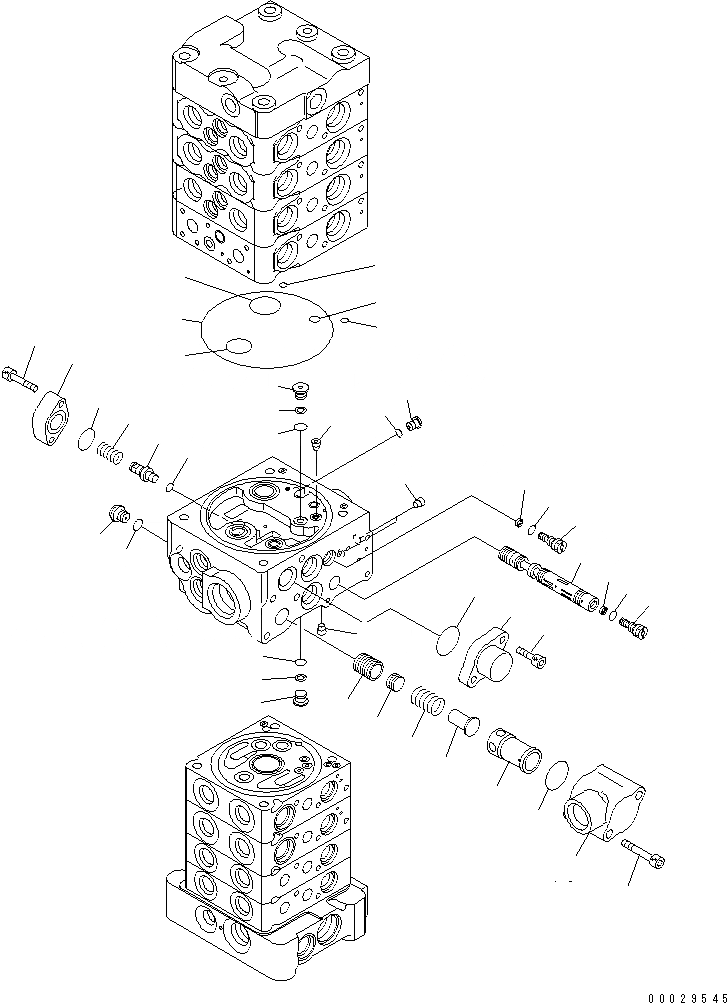 00029545