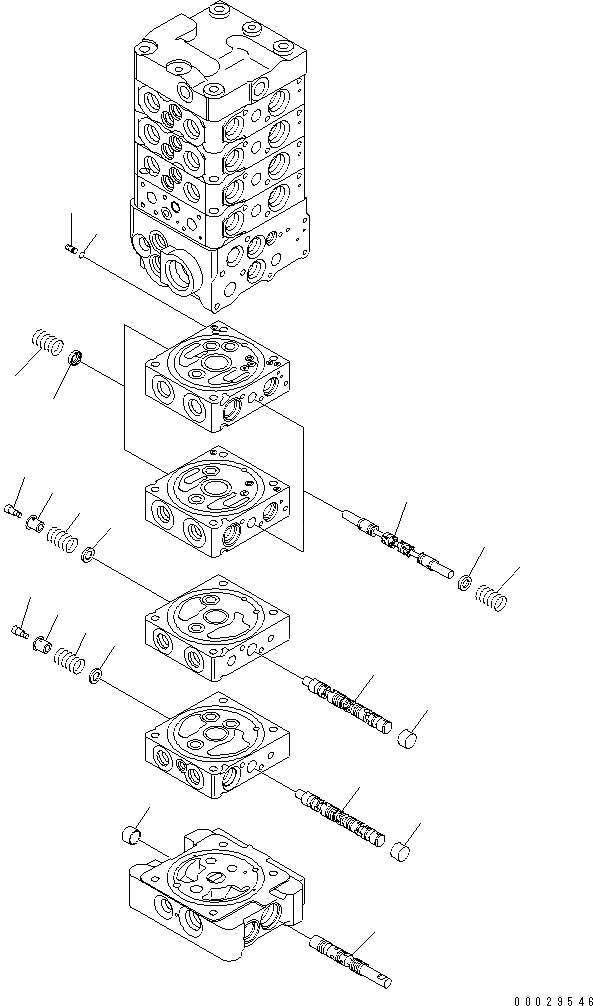 00029546