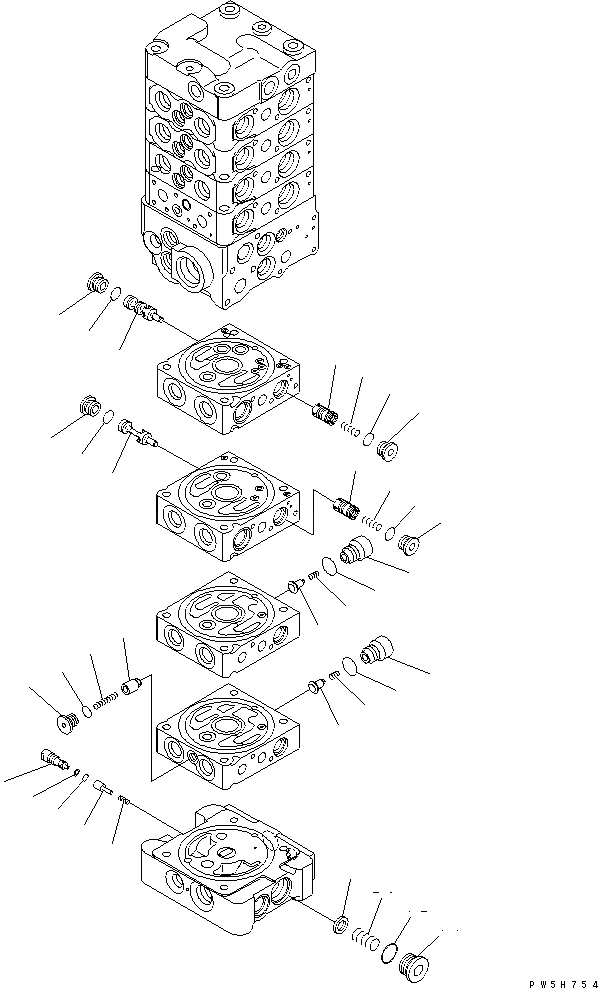 PW5H754