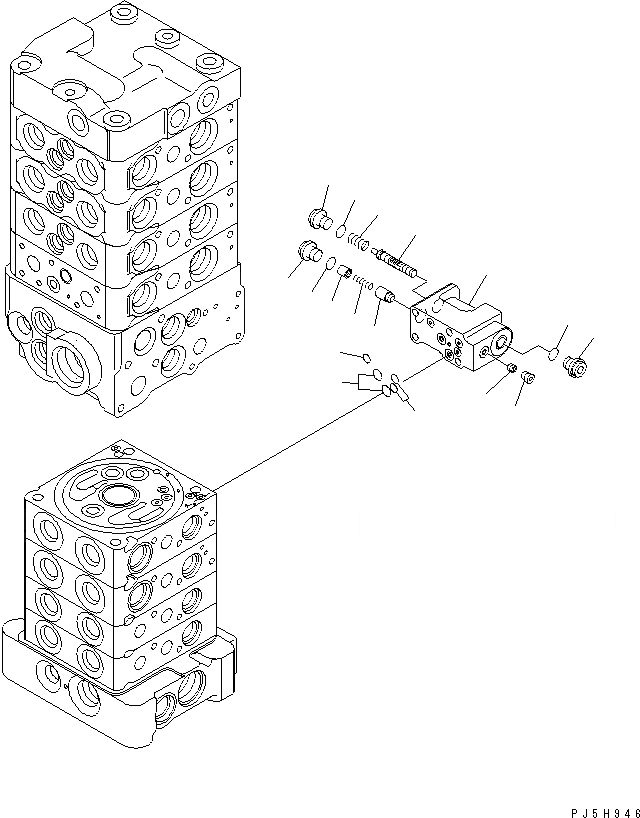 PJ5H946