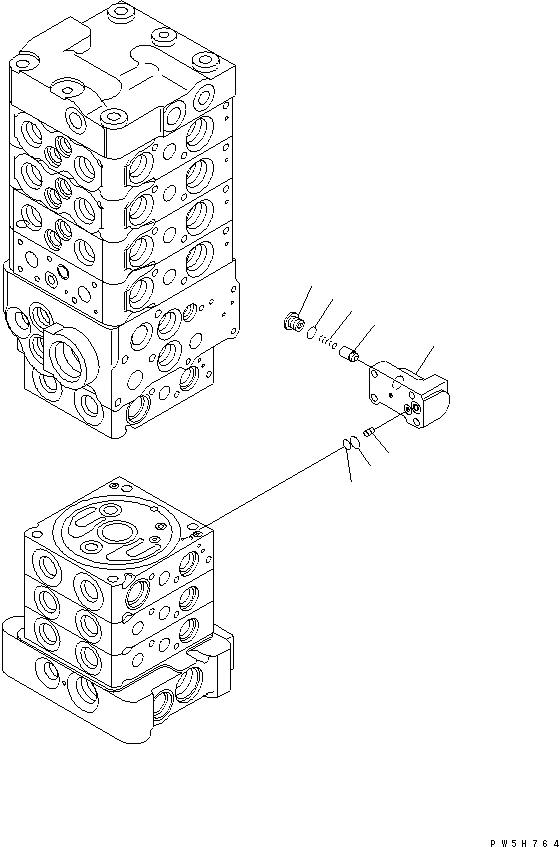 PW5H764