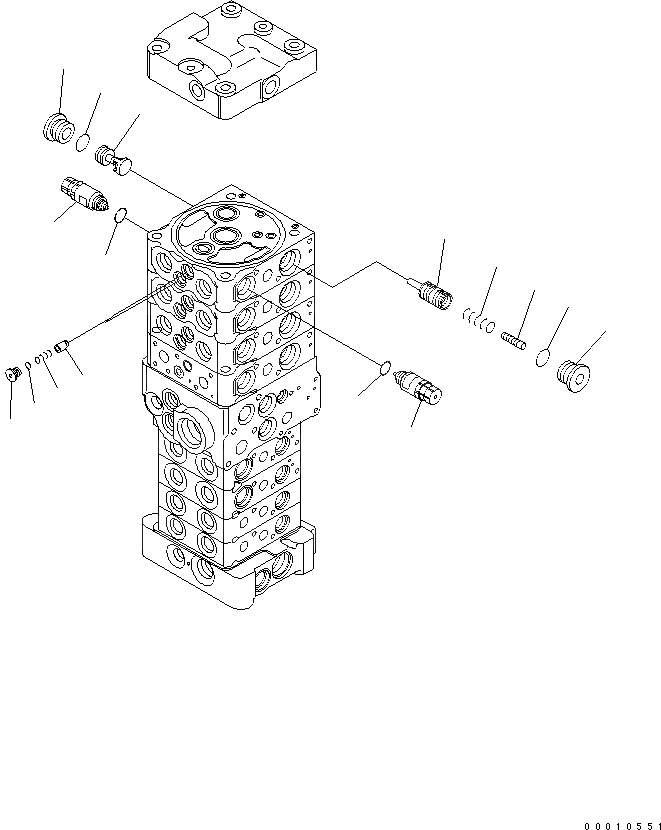 00010551