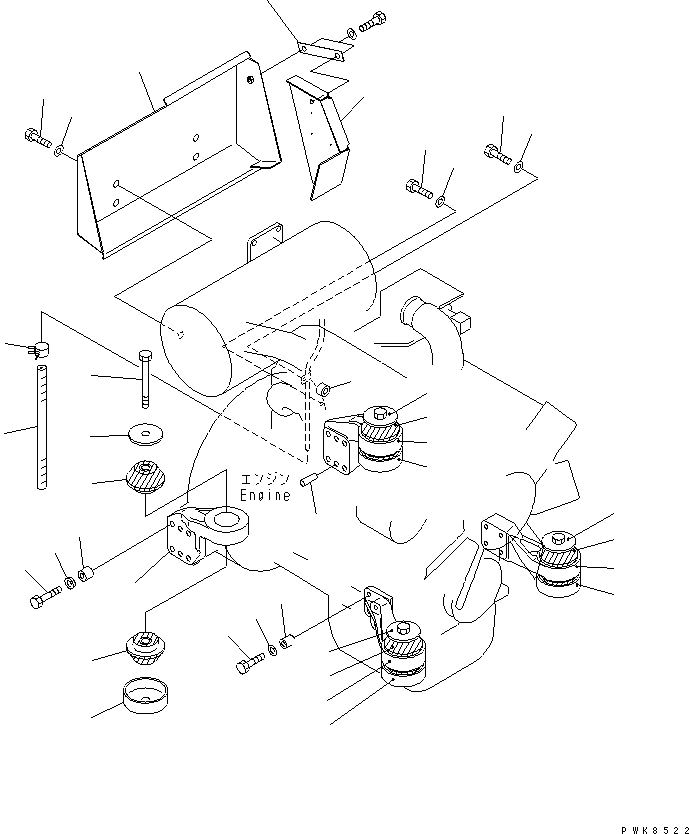 エンジン
Engine

PWK8522