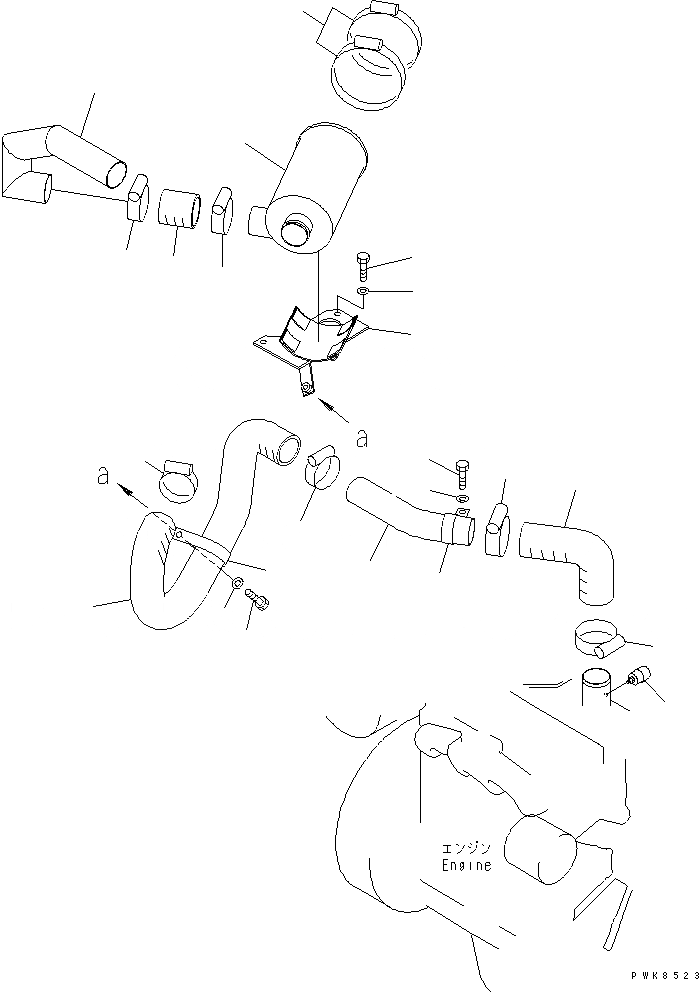 a

a

エンジン
Engine

PWK8523