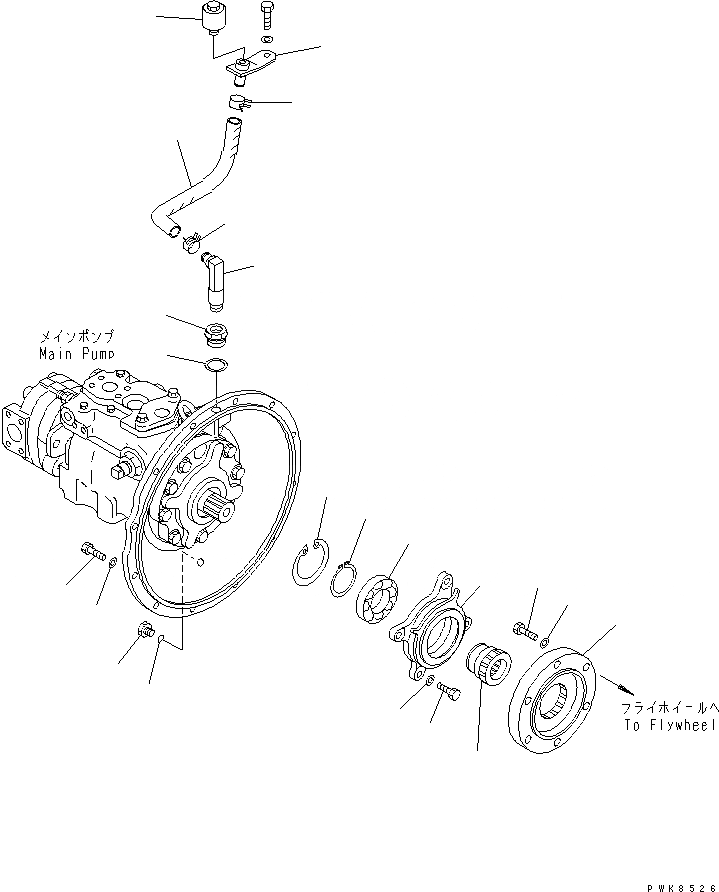 メインポンプ
Main Pump

フライホイールへ
To Flywheel

PWK8526