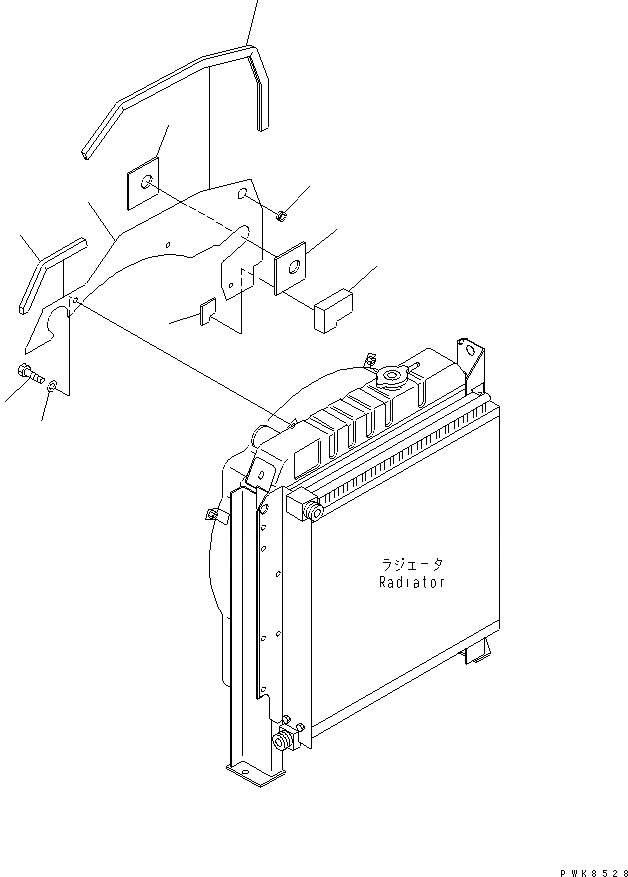 ラジエータ
Radiator

PWK8528