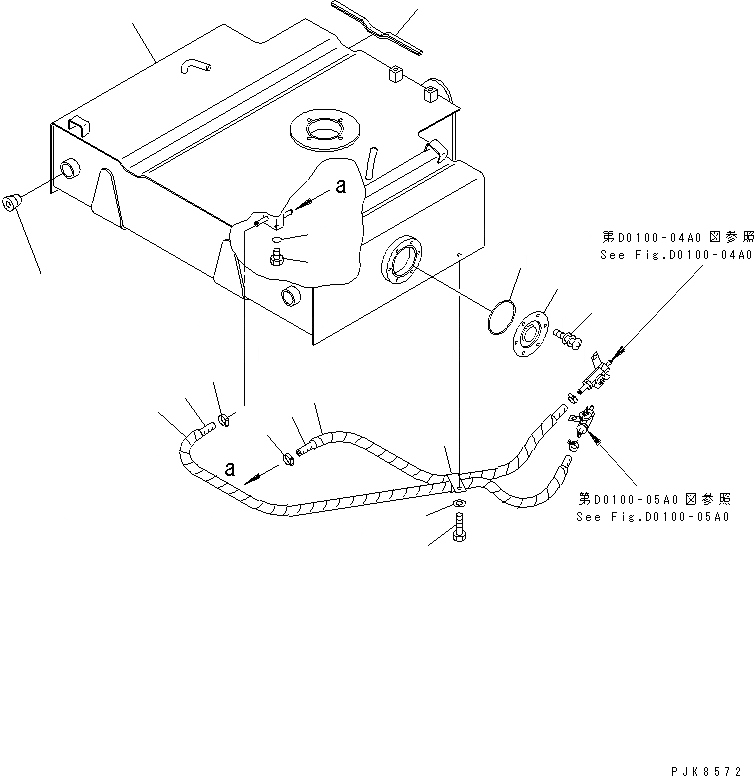 a

第D0100-04A0図参照
See Fig.D0100-04A0

a

第D0100-05A0図参照
See Fig.D0100-05A0

PJK8572