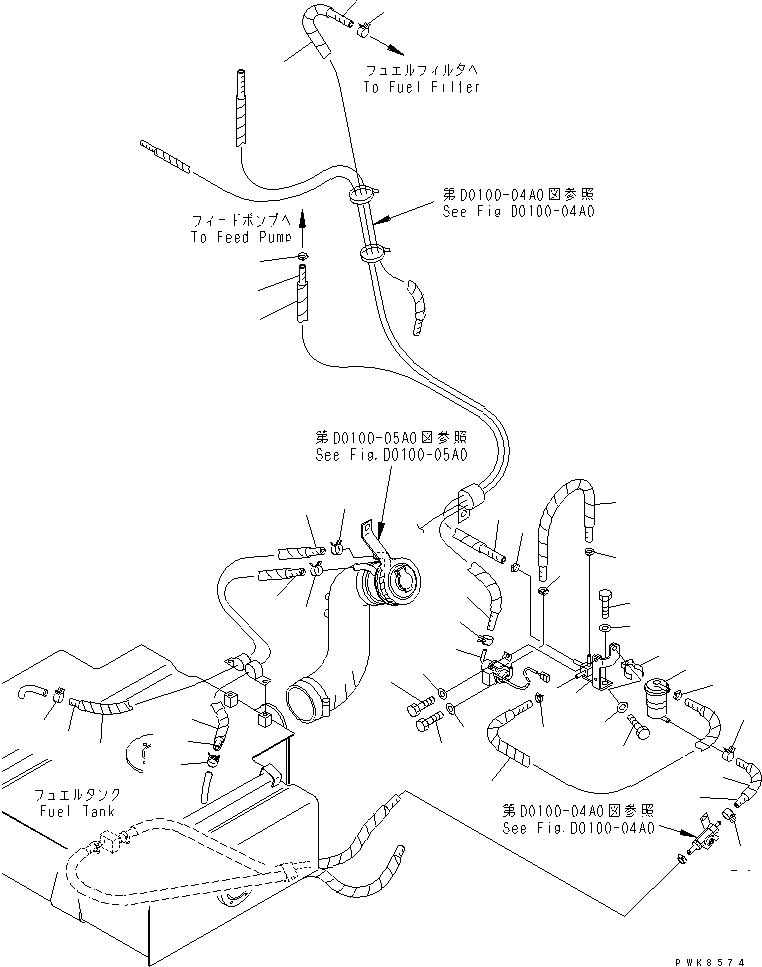 フュエルフィルタへ
To Fuel Filter

第D0100-04A0図参照
See Fig D0100-04A0

フィードポンプへ
To Feed Pump

第D0100-05A0図参照
See Fig.D0100-05A0

フュエルタンク
Fuel Tank

第D0100-04A0図参照
See Fig.D0100-04A0

PWK8574