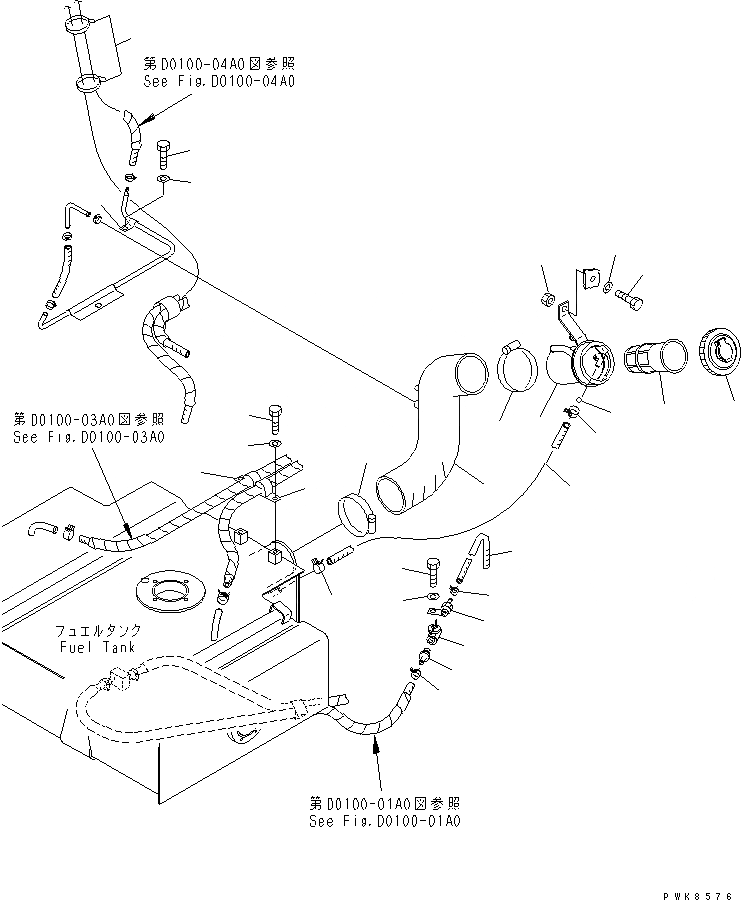 第D0100-04A0図参照
See Fig.D0100-04A0

第D0100-03A0図参照
See Fig.D0100-03A0

フュエルタンク
Fuel Tank

第D0100-01A0図参照
See Fig.D0100-01A0

PWK8576