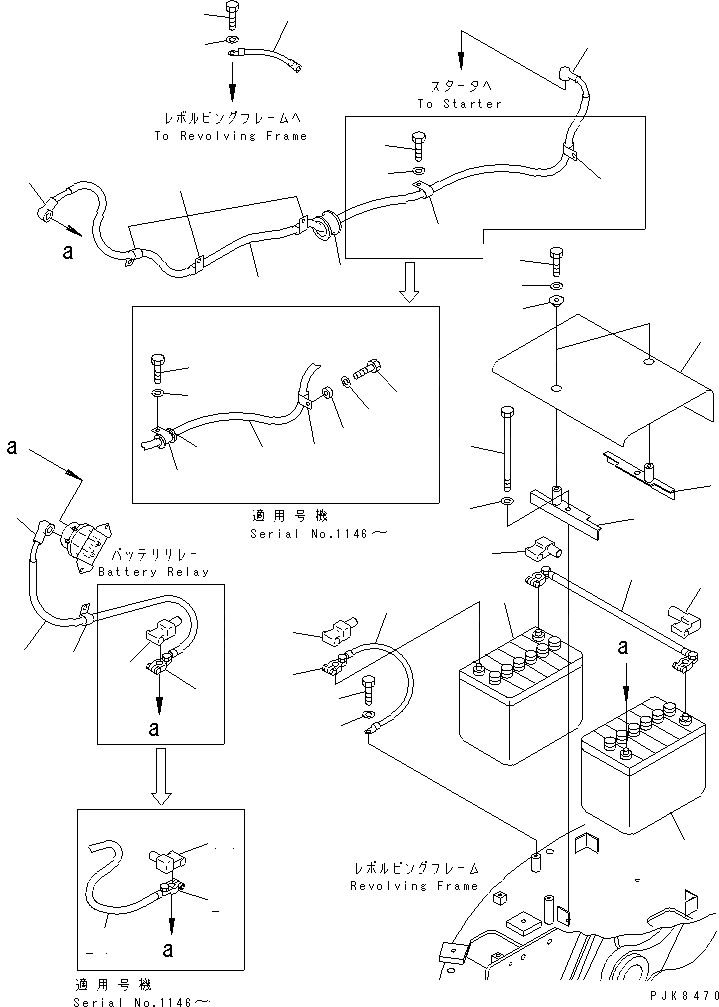 レボルビングフレームへ
To Revolving Frame

スタータへ
To Starter

a

適用号機
Serial No.1146～

a

バッテリリレー
Battery Relay

a

a

a

適用号機
Serial No.1146～

レボルビングフレーム
Revolving Frame

PJK8470