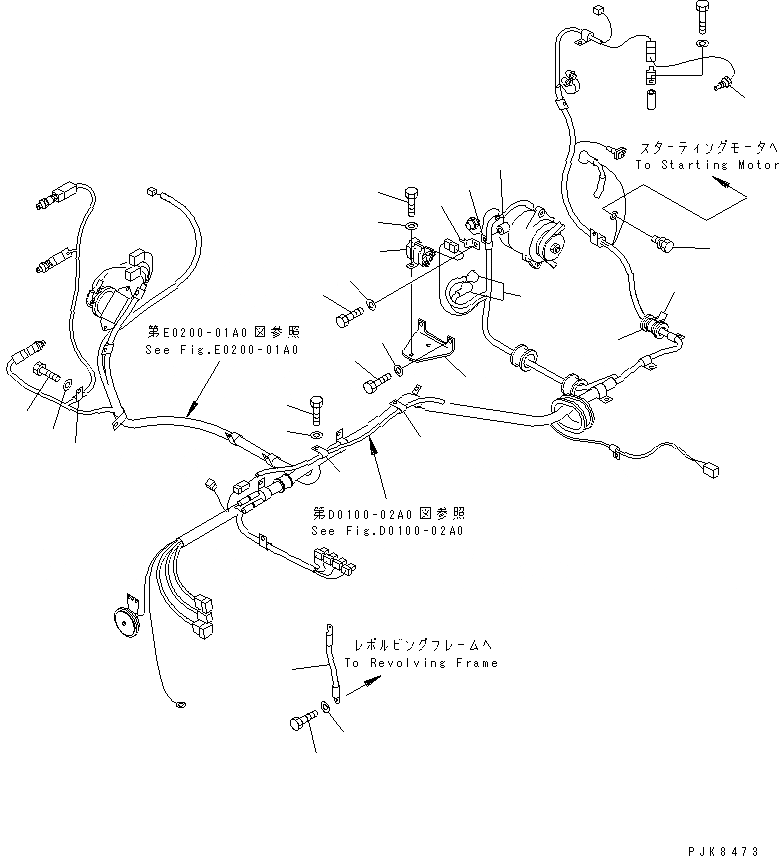 スターティングモータへ
To Starting Motor

第E0200-01A0図参照
See Fig.E0200-01A0

第D0100-02A0図参照
See Fig.D0100-02A0

レボルビングフレームへ
To Revolving Frame

PJK8473