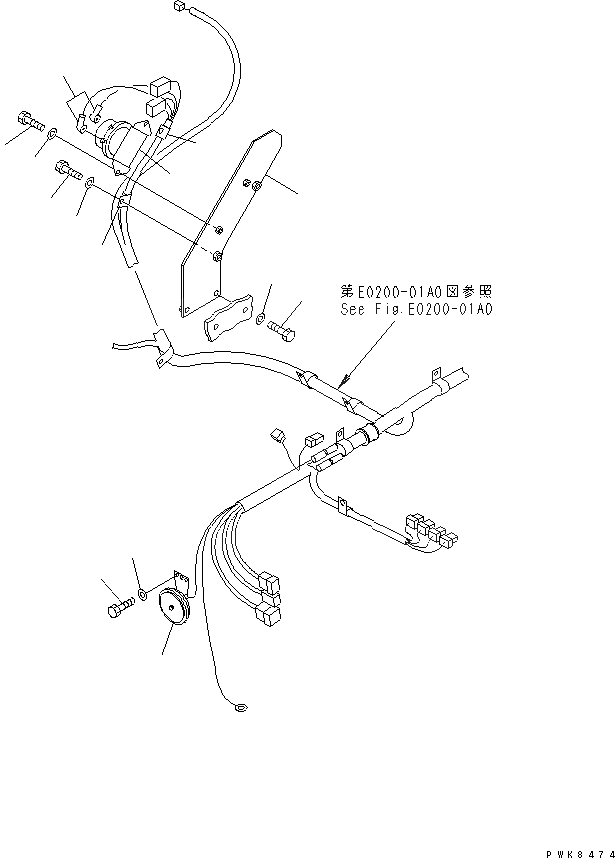 第E0200-01A0図参照
See Fig.E0200-01A0

PWK8474