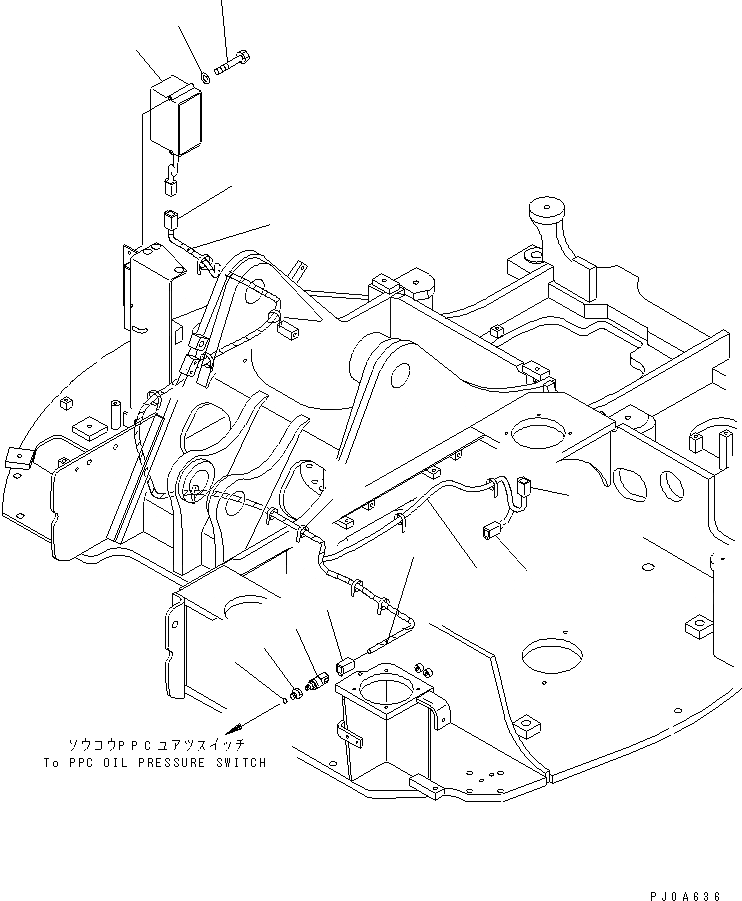 ソウコウPPCユアツスイッチ
To PPC OIL PRESSURE SWITCH

PJ0A636