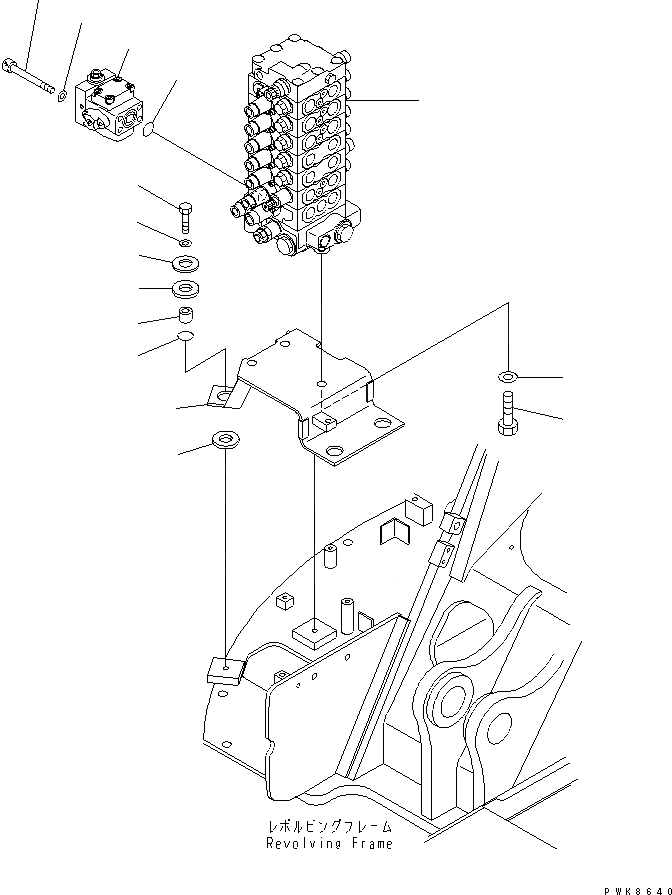 レボルビングフレーム
Revolving Frame

PWK8640