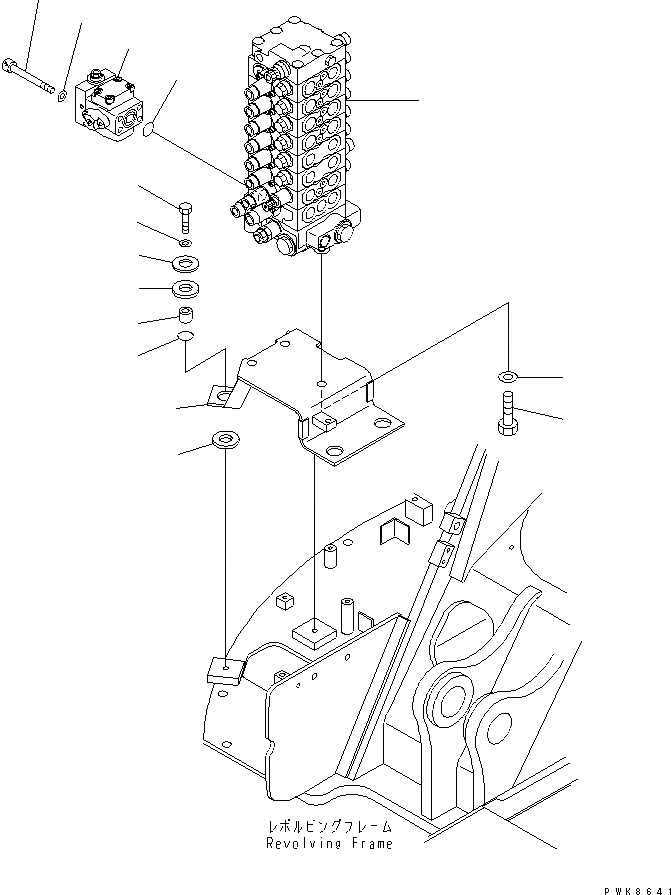 レボルビングフレーム
Revolving Frame

PWK8641