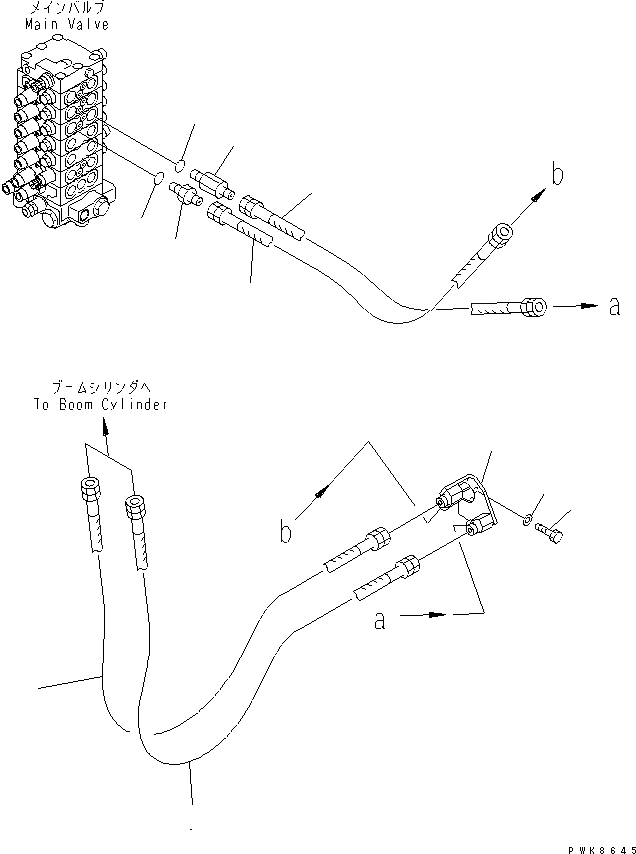 メインバルブ
Main Valve

b

a

ブームシリンダへ
To Boom Cylinder

b

a

PWK8645