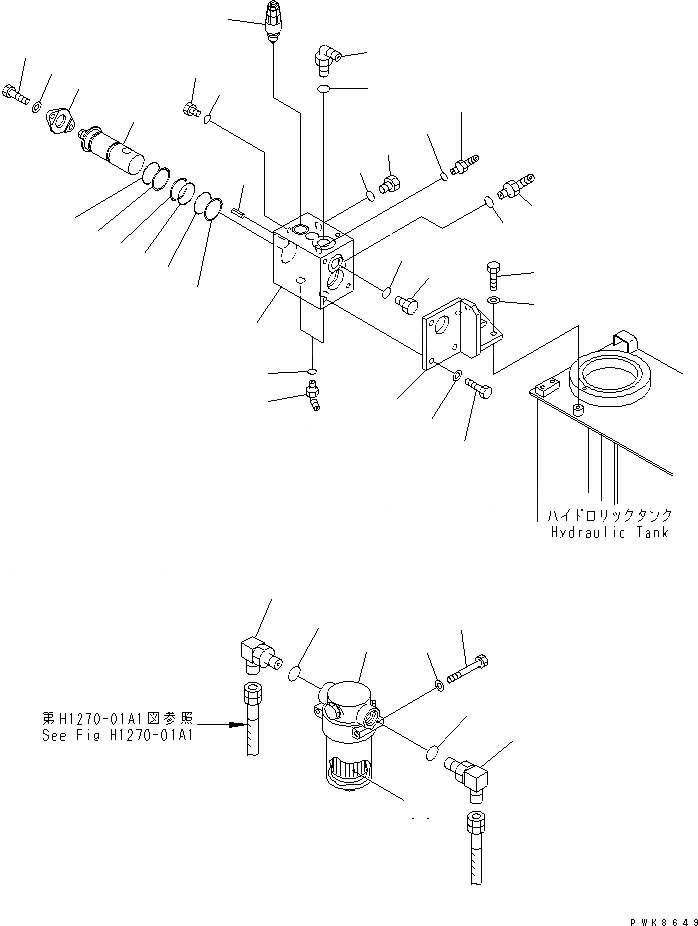 ハイドロリックタンク
Hydraulic Tank

第H1270-01A1図参照
See Fig H1270-01A1

PWK8649