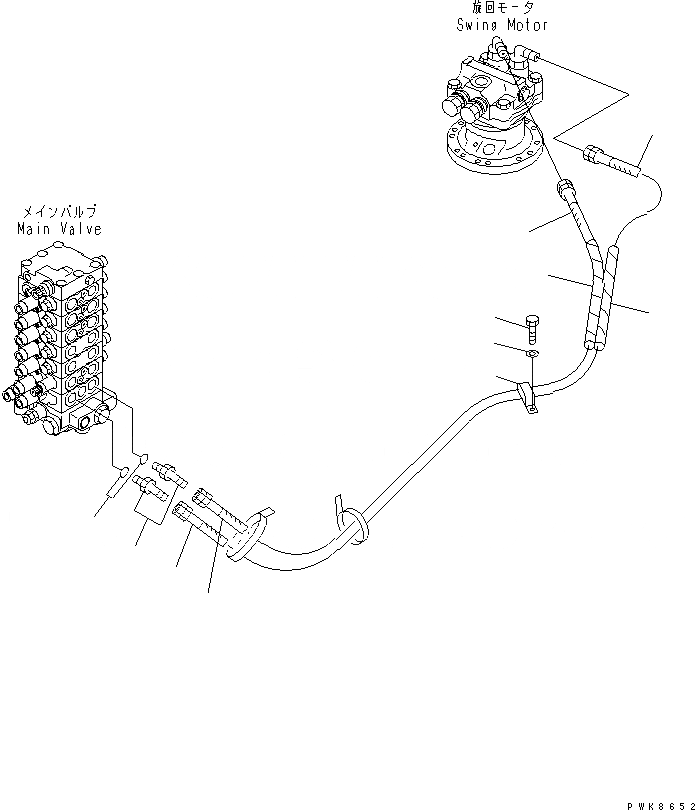 旋回モータ
Swing Motor

メインバルブ
Main Valve

PWK8652