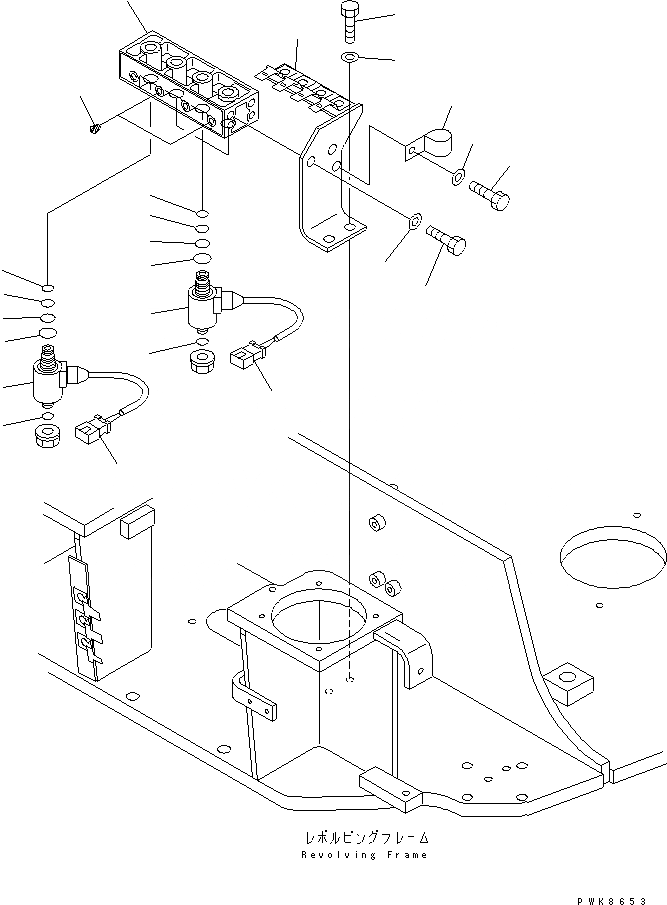 レボルビングフレーム
Revolving Frame

PWK8653