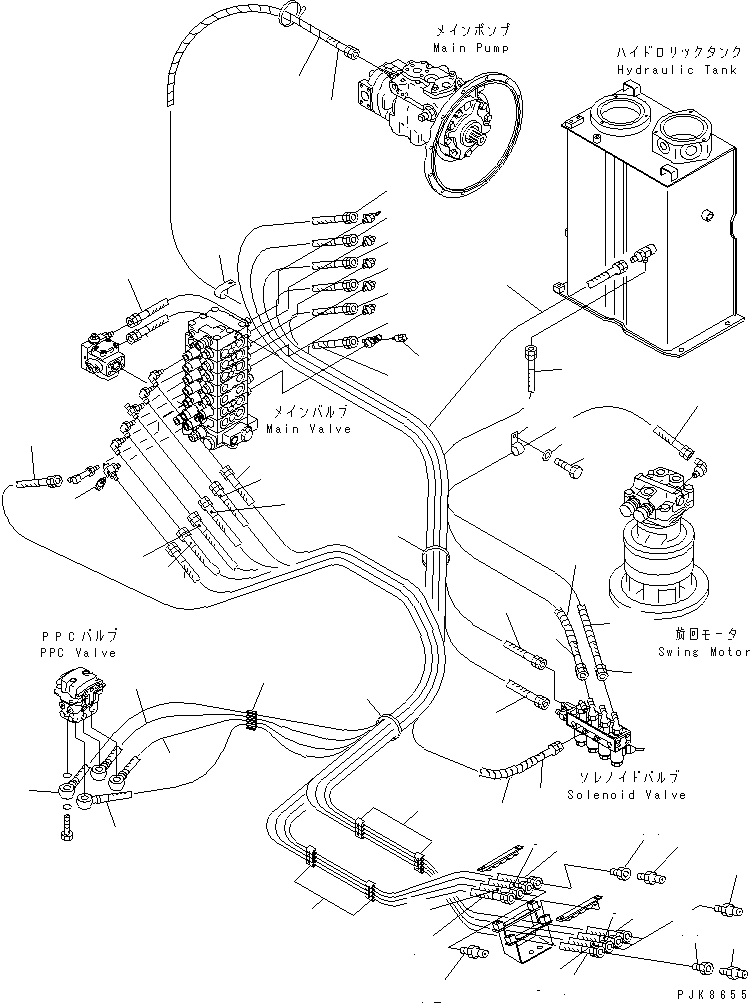 メインポンプ
Main Pump

ハイドロリックタンク
Hydraulic Tank

メインバルブ
Main Valve

旋回モータ
Swing Motor

PPCバルブ
PPC Valve

ソレノイドバルブ
Solenoid Valve

PJK8655