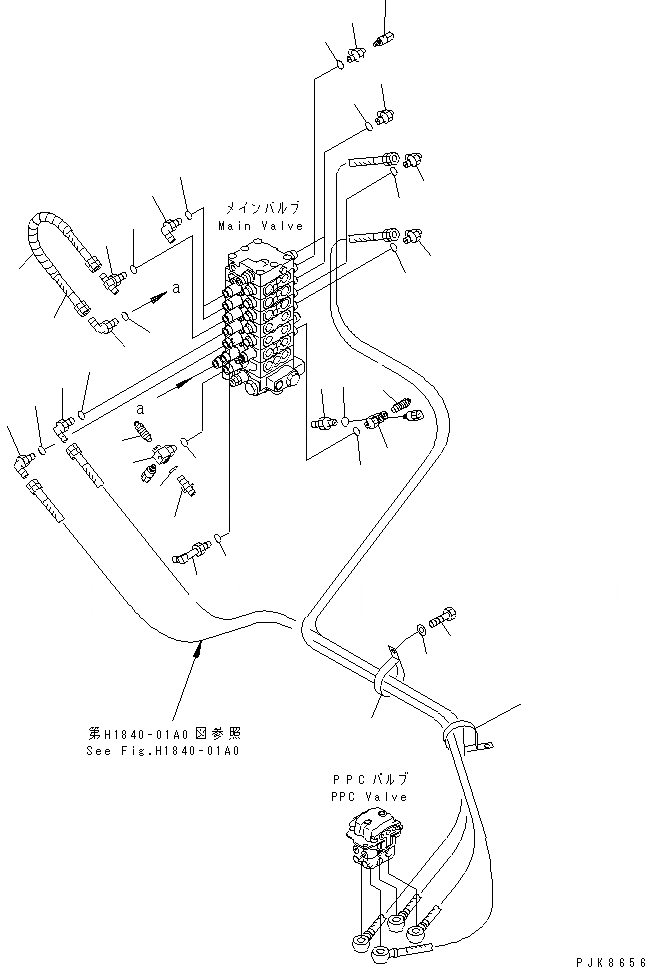 メインバルブ
Main Valve

a

a

第H1840-01A0図参照
See Fig.H1840-01A0

PPCバルブ
PPC Valve

PJK8656