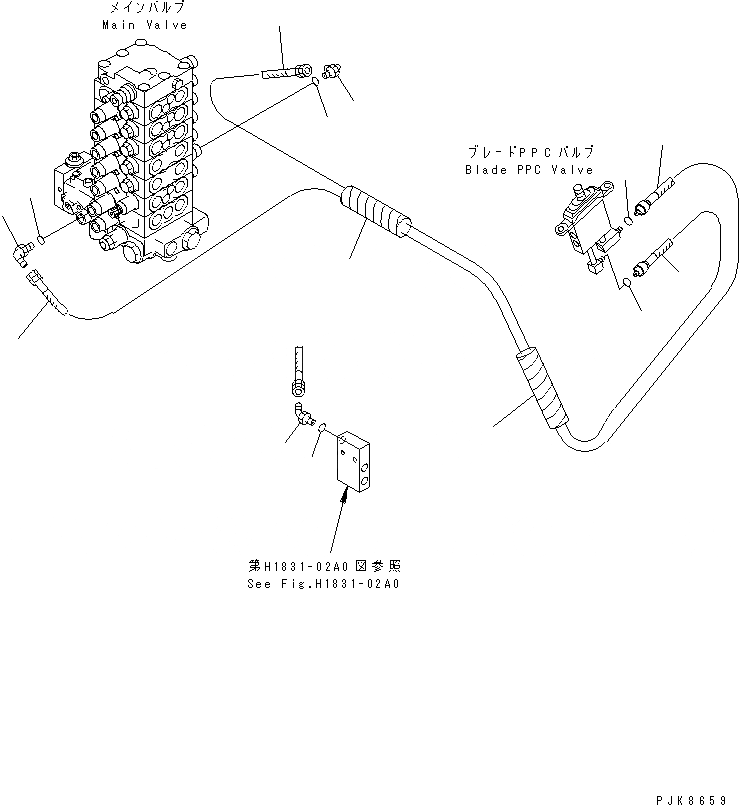 メインバルブ
Main Valve

ブレードPPCバルブ
Blade PPC Valve

第H1831-02A0図参照
See Fig.H1831-02A0

PJK8659