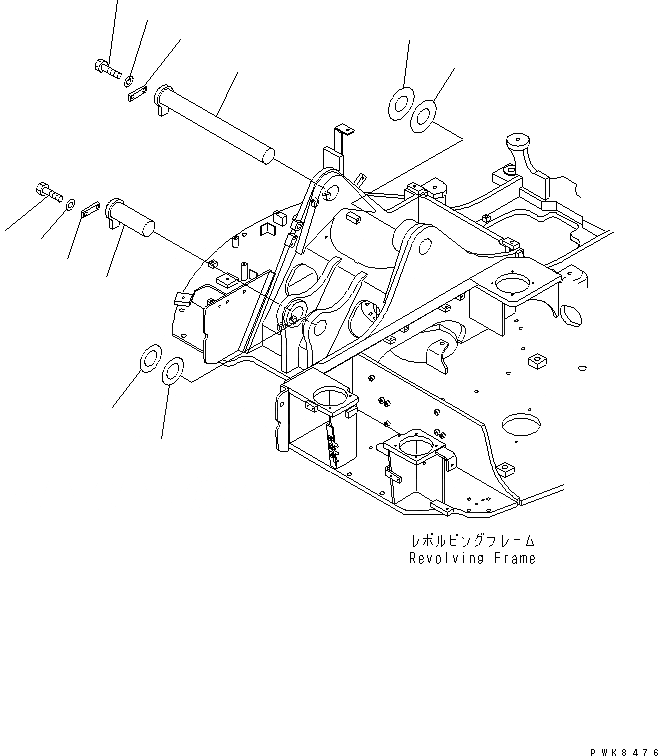 レボルビングフレーム
Revolving Frame

PWK8476