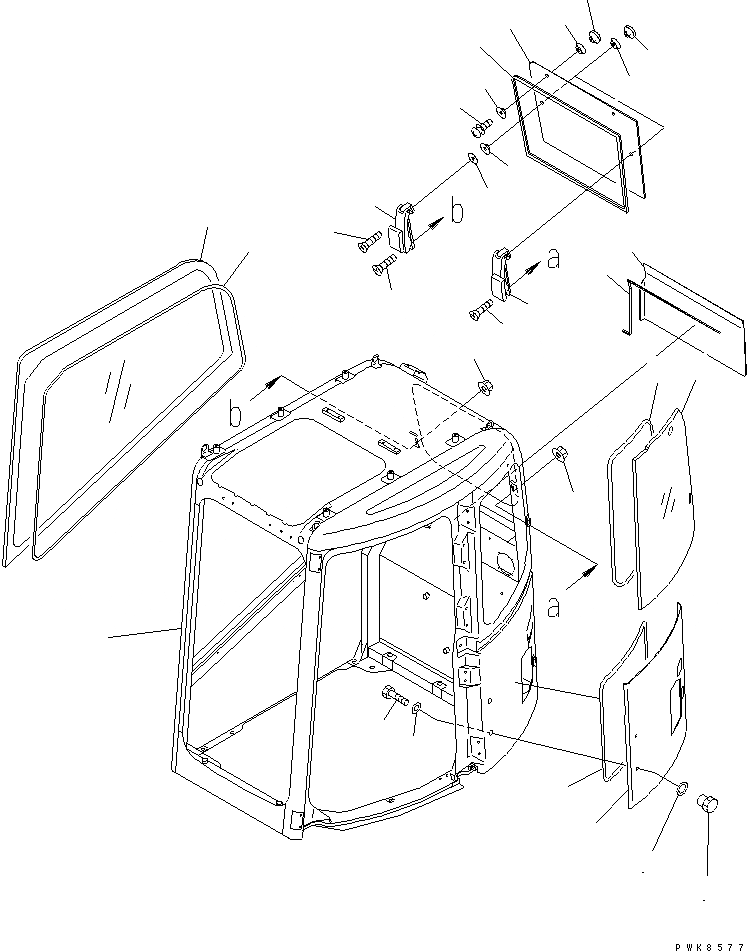 b
a
b
a
PWK8577