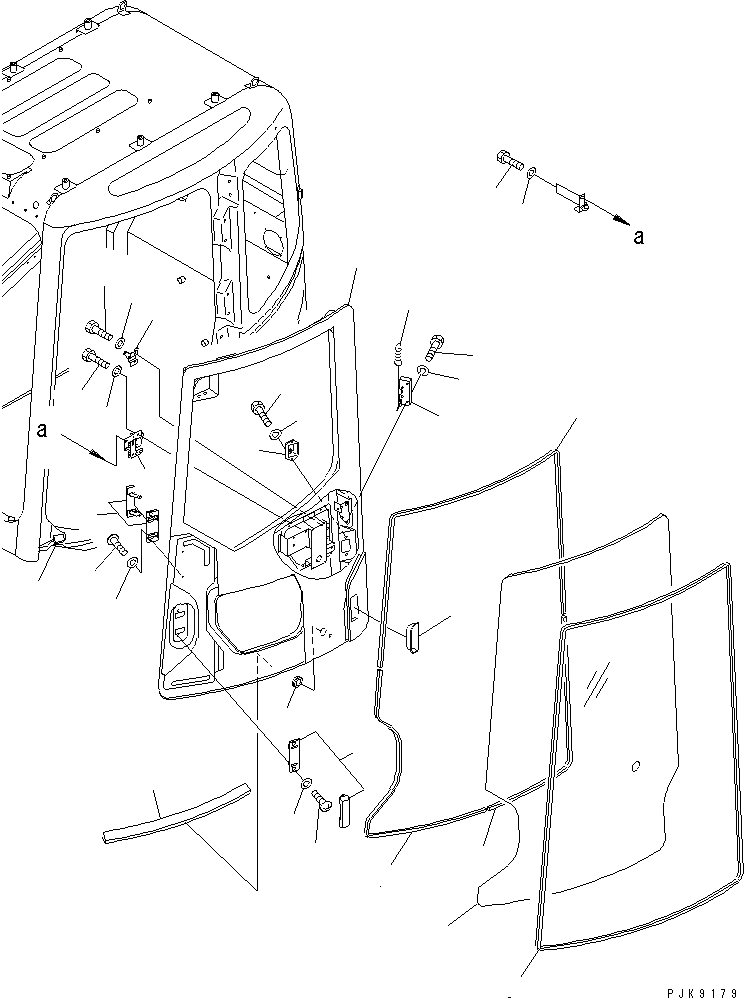 a

a

PJK9179