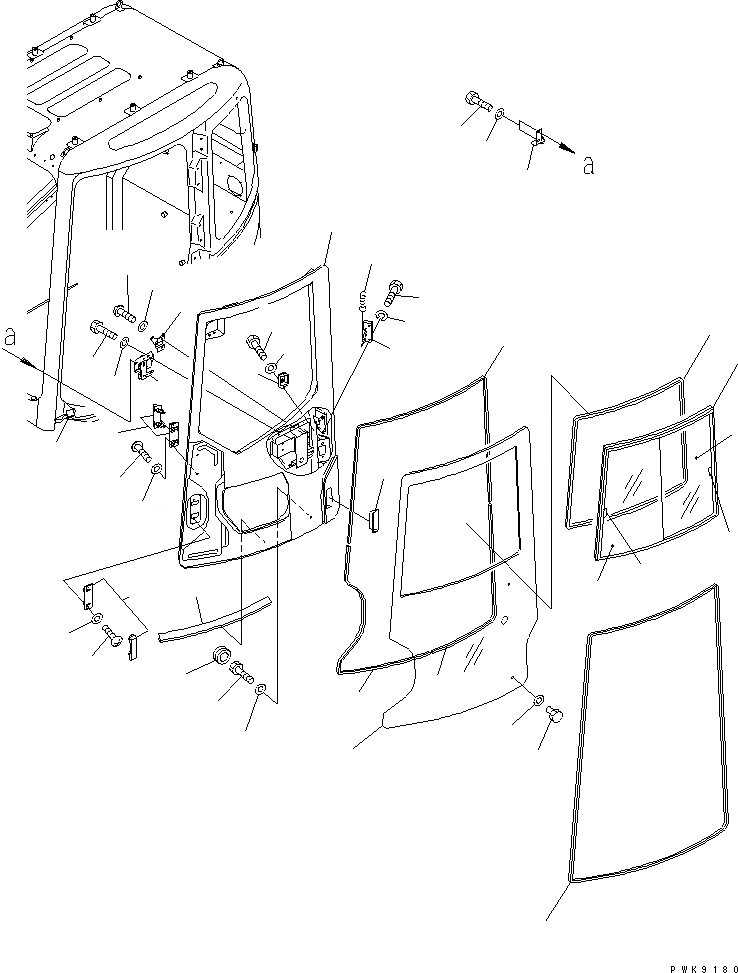 a

a

PWK9180