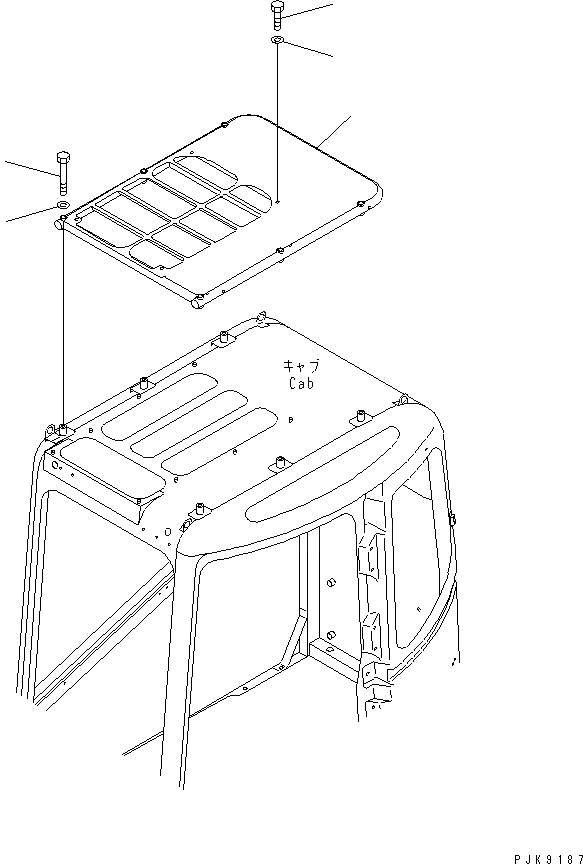 キャブ
Cab

PJK9187