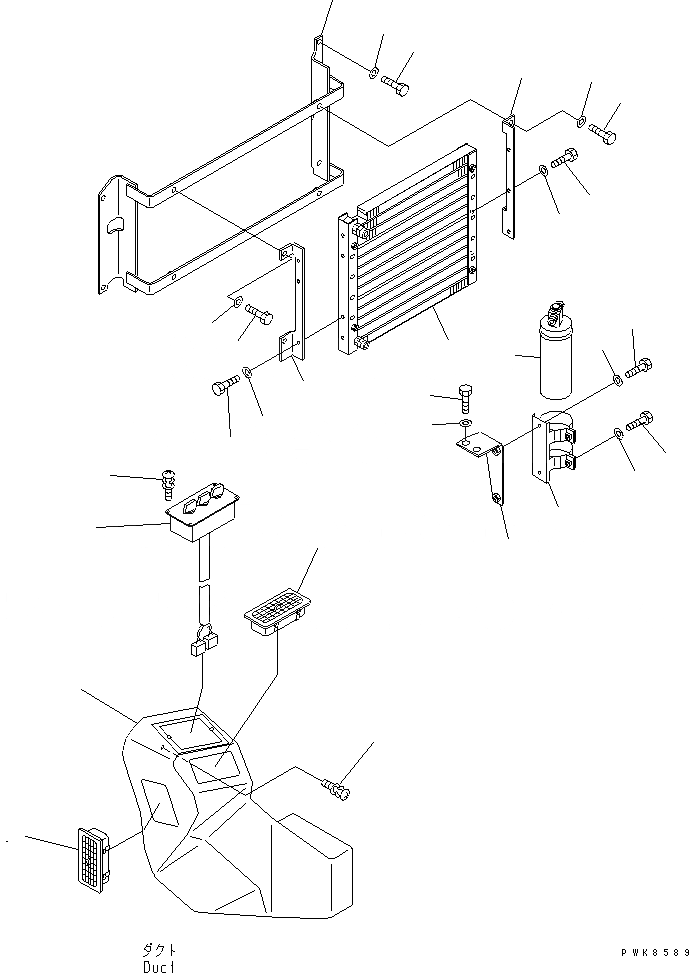 ダクト
Duct

PWK8589