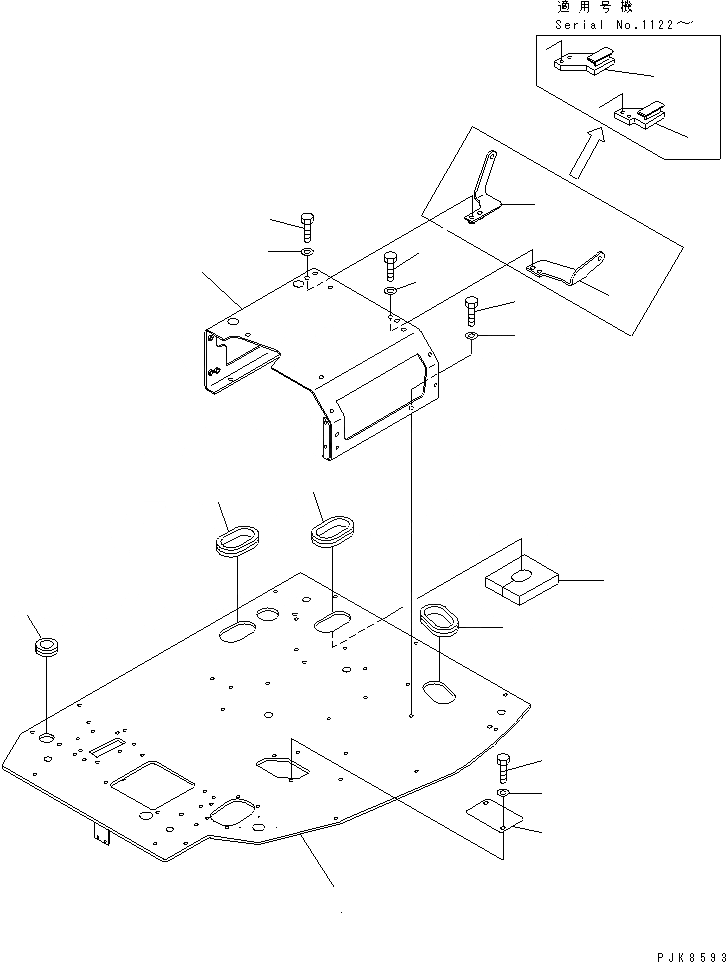 適用号機
Serial No.1122～

PJK8593