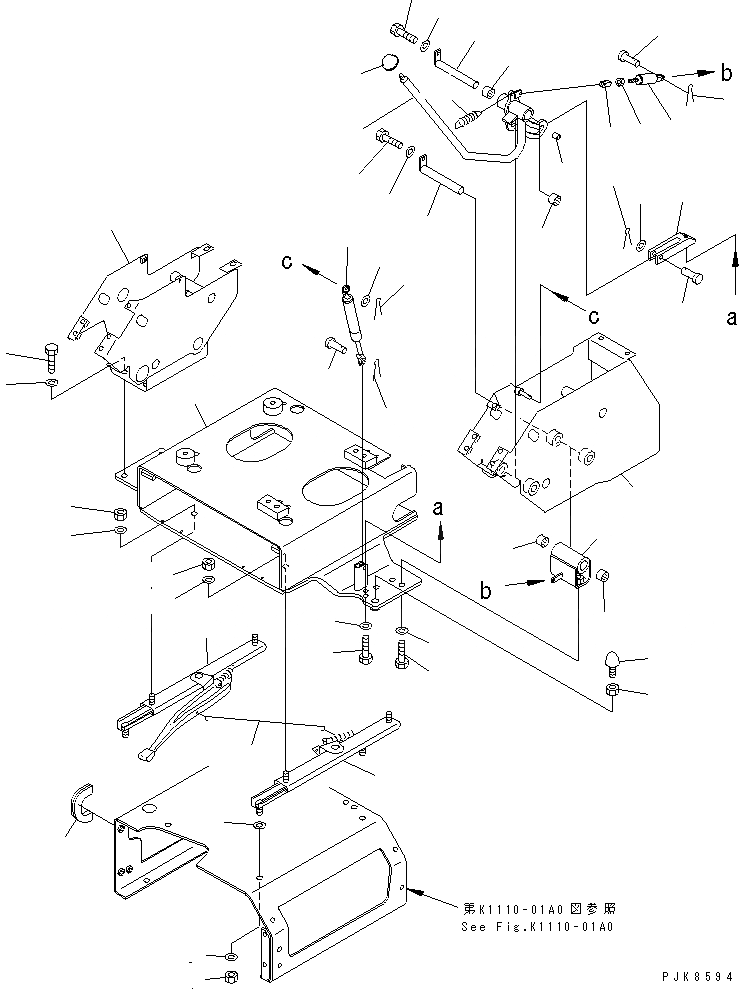 b

c

c

a

a

b

第K1110-01A0図参照
See Fig.K1110-01A0

PJK8594