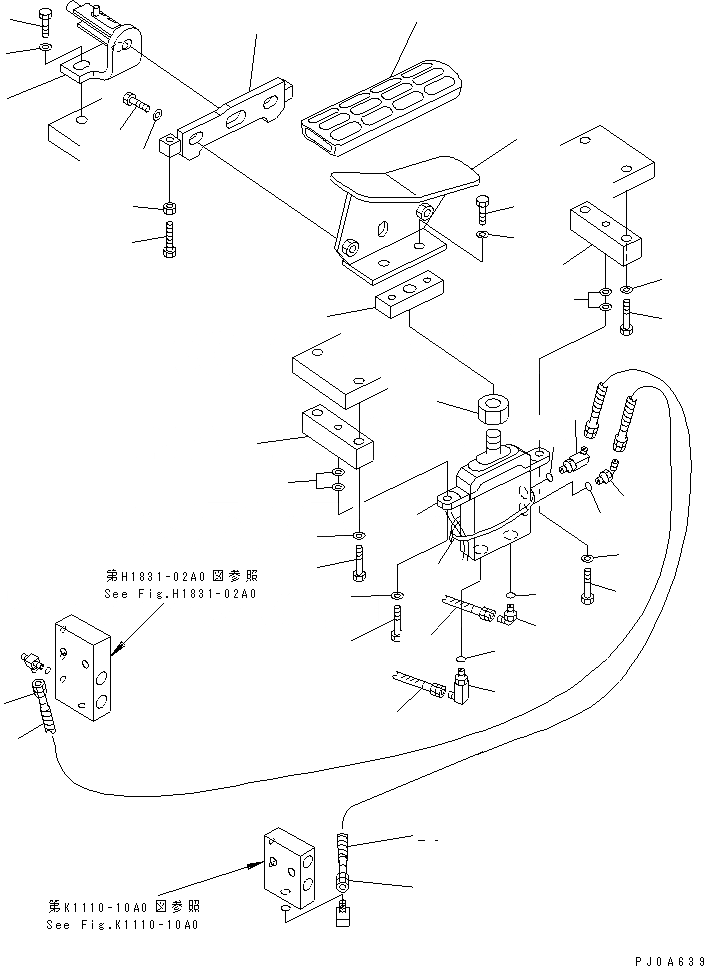 第H1831-02A0図参照
See Fig.H1831-02A0

第K1110-10A0図参照
See Fig.K1110-10A0

PJ0A639