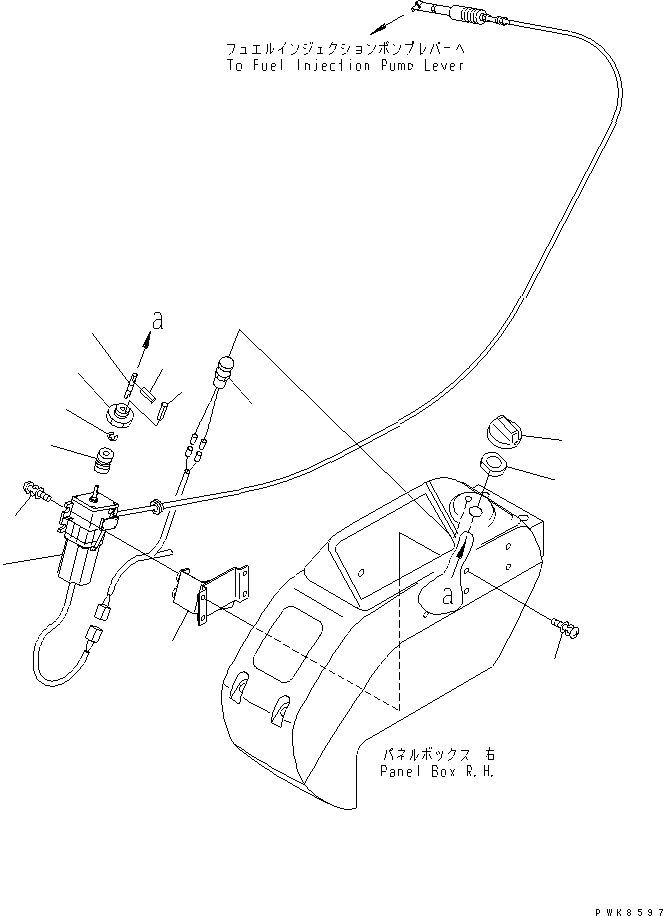 フュエルインジェクションポンプレバーへ
To Fuel Injection Pump Lever

a

a

パネルボックス 右
Panel Box R.H.

PWK8597