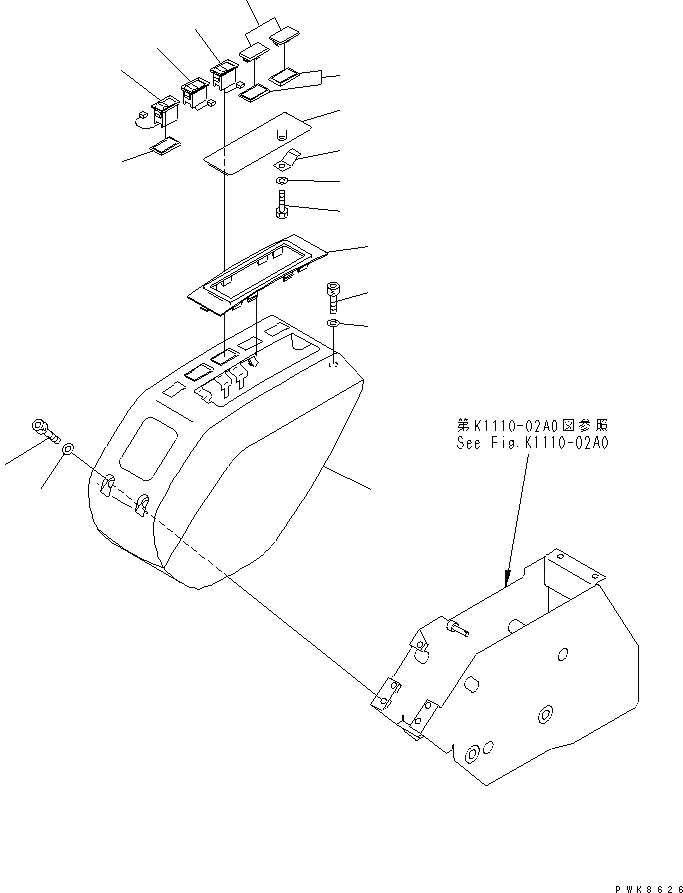 第K1110-02A0図参照
See Fig.K1110-02A0

PWK8626