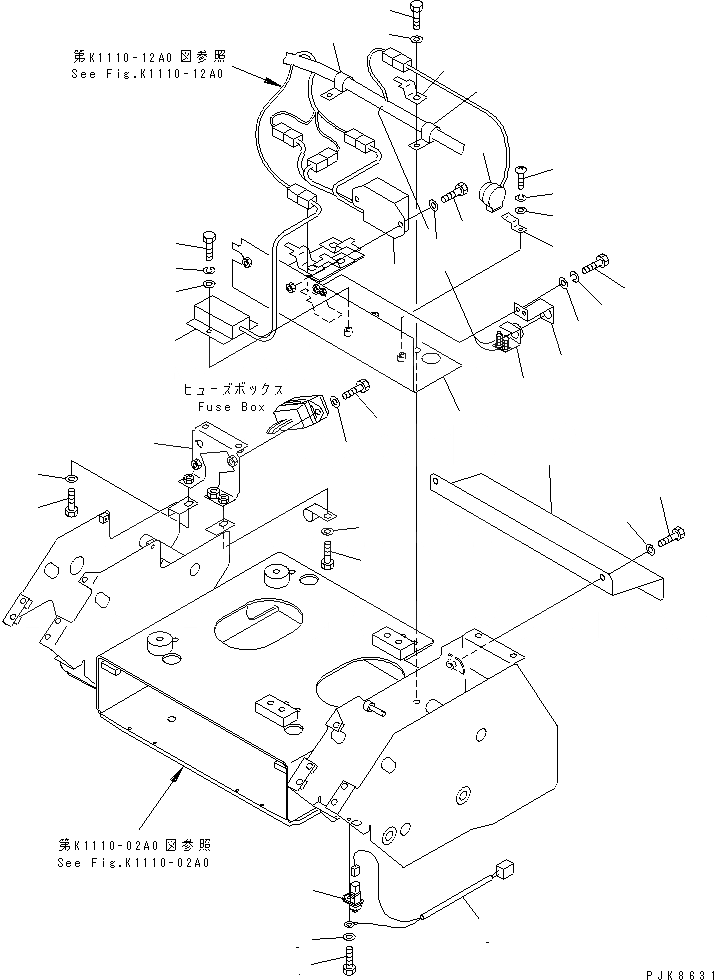 第K1110-12A0図参照
See Fig.K1110-12A0

ヒューズボックス
Fuse Box

第K1110-02A0図参照
See Fig.K1110-02A0

PJK8631