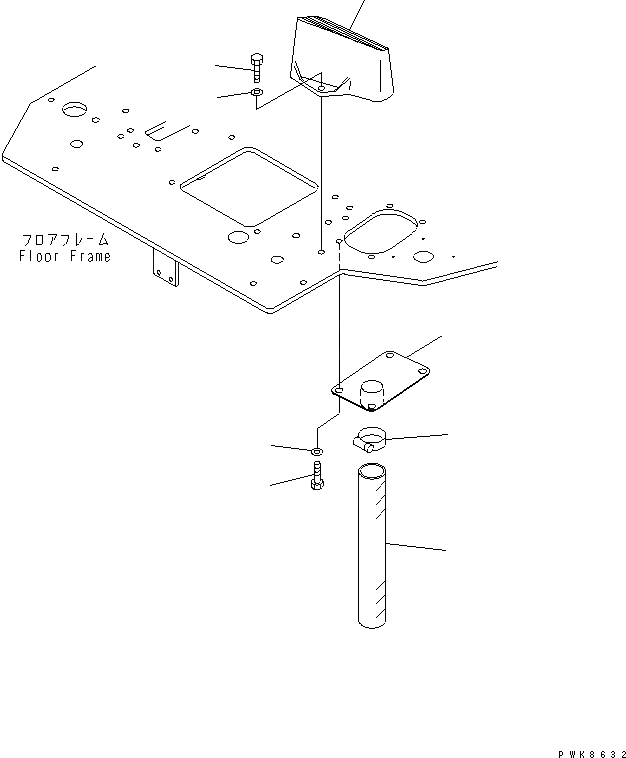 フロアフレーム
Floor Frame

PWK8632